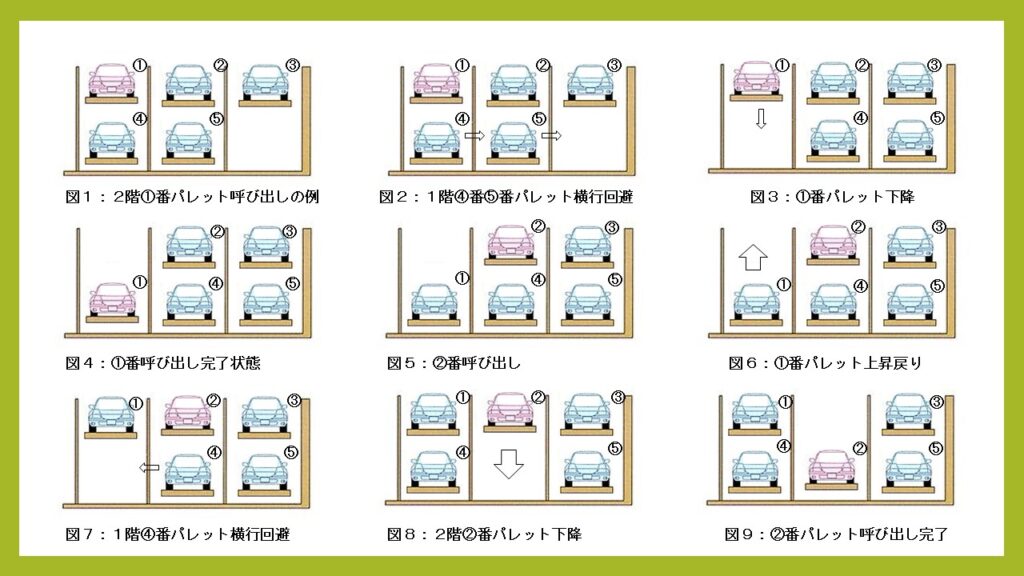 ①
②
③
④
⑤
図１：２階①番パレット呼び出しの例

①
②
③
④
⑤
図２：１階④番⑤番パレット横行回避

①
②
③
④
⑤
図３：①番パレット下降

②
③
①
④
⑤
図４：①番呼び出し完了状態

②
③
①
④
⑤
図５：②番呼び出し

②
③
①
④
⑤
図６：①番パレット上昇戻り

①
②
③
④
⑤
図７：１階④番パレット横行回避

①
②
③
④
⑤
図８：２階②番パレット下降

①
③
④
②
⑤
図９：②番パレット呼び出し完了